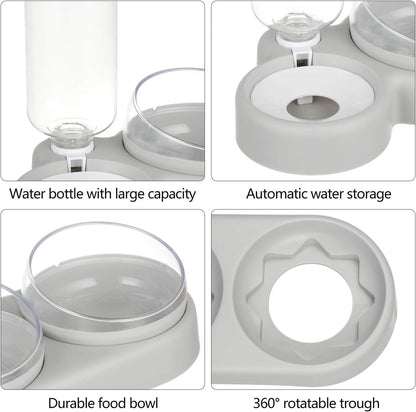 Water bottle with large capacity

Automatic water storage

Durable food bowl

360° rotatable trough